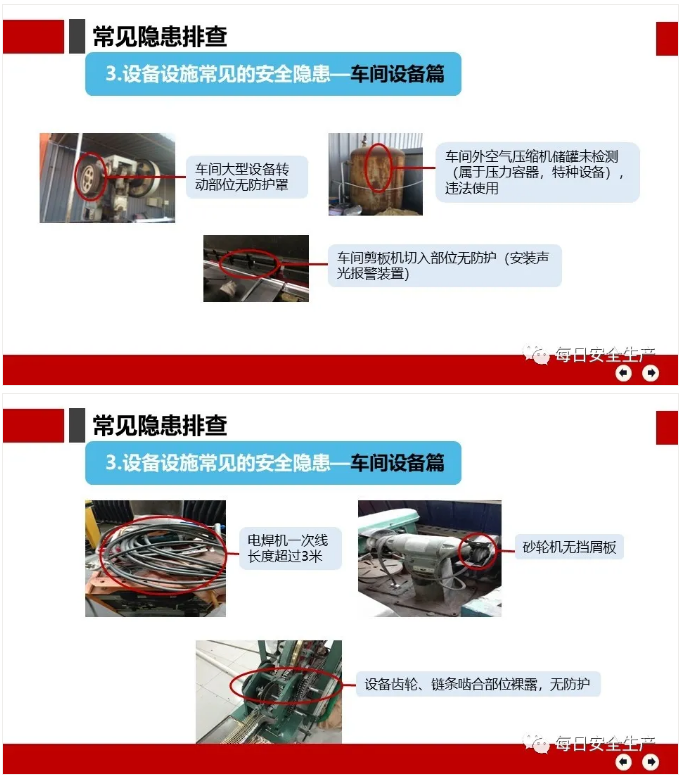 常见隐患排查

3.设备设施常见的安全隐患—车间设备篇

车间大型设备转动部位无防护罩

车间外空气压缩机储罐未检测（属于压力容器，特种设备），违法使用

车间剪板机切入部位无防护（安装声光报警装置）

每日安全生产

常见隐患排查

3.设备设施常见的安全隐患—车间设备篇

电焊机一次线长度超过3米

砂轮机无挡屑板

设备齿轮、链条啮合部位裸露，无防护

每日安全生产