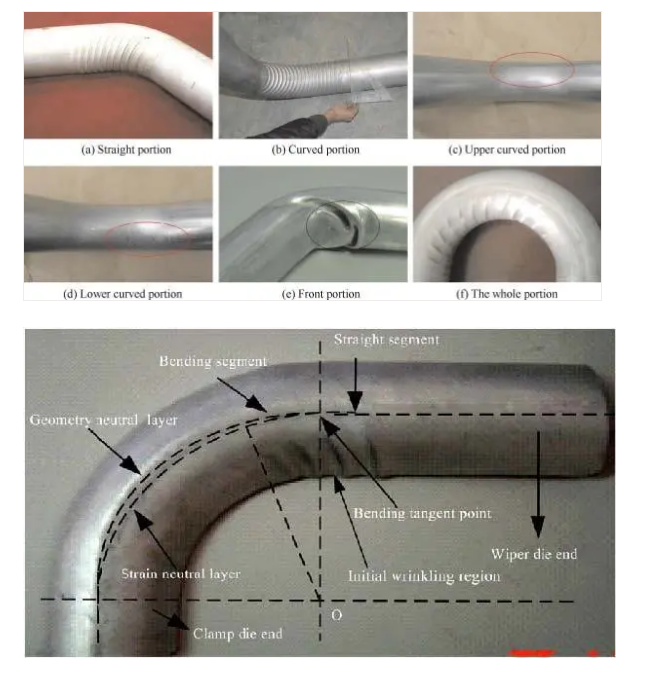 (a) Straight portion

(b) Curved portion

(c) Upper curved portion

(d) Lower curved portion

(e) Front portion

(f) The whole portion

Straight segment

Bending segment

Geometry neutral layer

Bending tangent point

Wiper die end

Strain neutral layer

Initial wrinkling region

O

Clamp die end